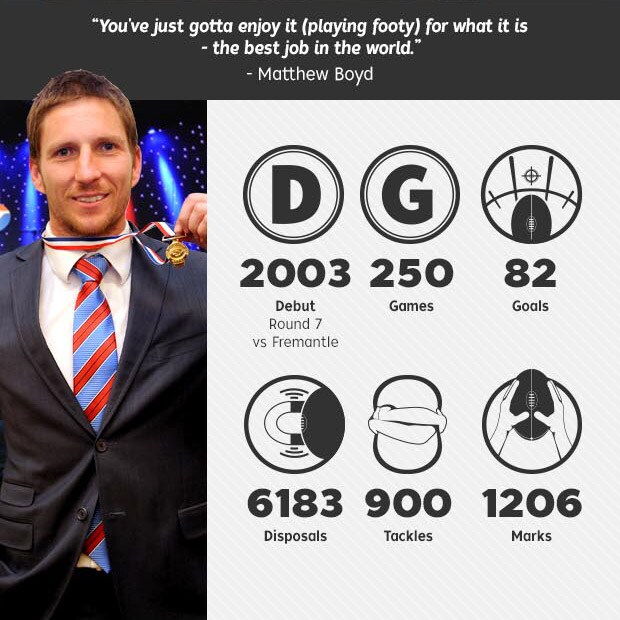 "You've just gotta enjoy it (playing footy) for what it is - the best job in the world."
- Matthew Boyd

D
2003
Debut
Round 7
vs Fremantle

G
250
Games

82
Goals

6183
Disposals

900
Tackles

1206
Marks