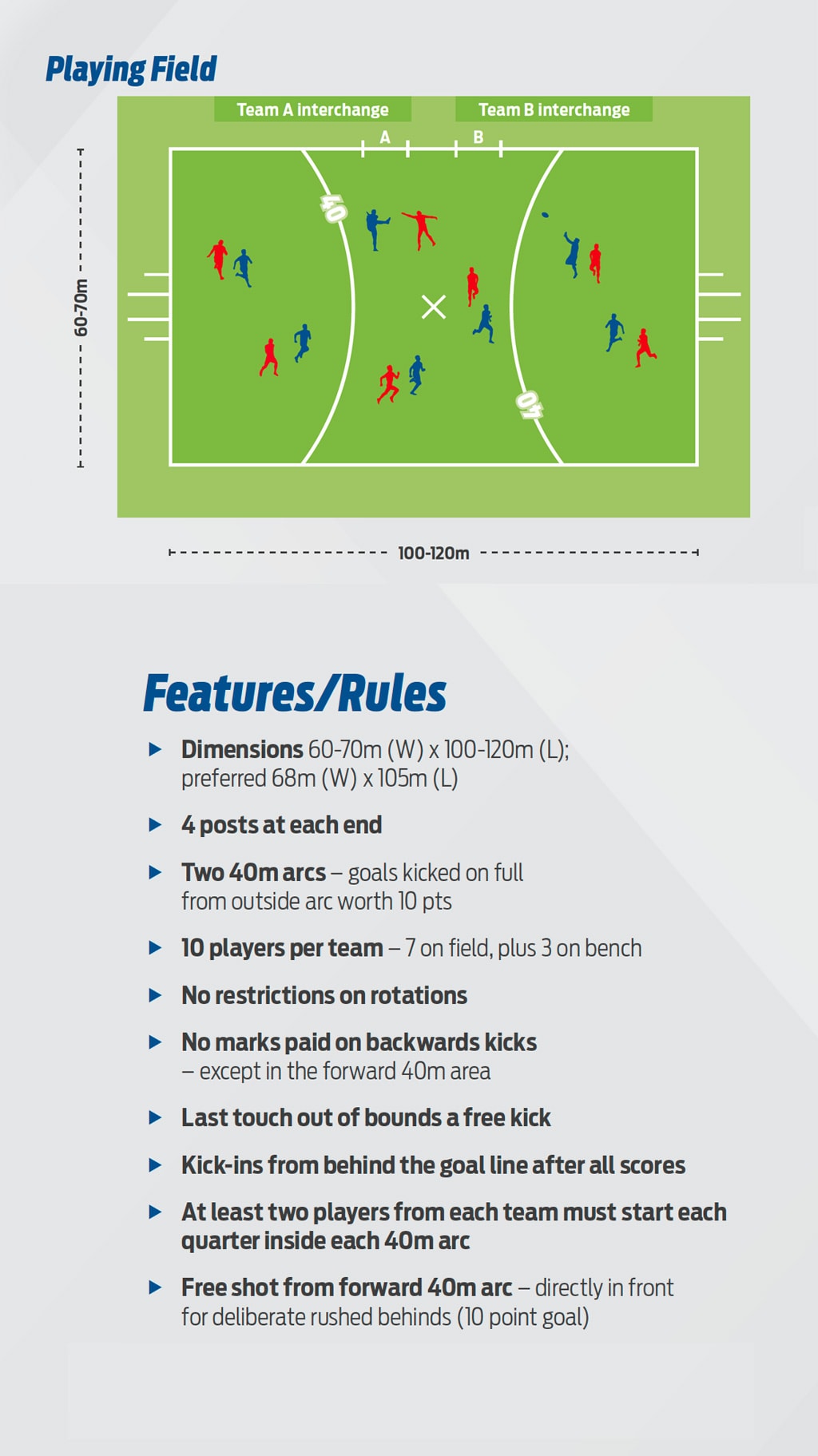 Playing Field

Team A interchange

Team B interchange

A

B

40

40

60-70m

100-120m

Features/Rules

▶ Dimensions 60-70m (W) x 100-120m (L); preferred 68m (W) x 105m (L)

▶ 4 posts at each end

▶ Two 40m arcs – goals kicked on full from outside arc worth 10 pts

▶ 10 players per team – 7 on field, plus 3 on bench

▶ No restrictions on rotations

▶ No marks paid on backwards kicks – except in the forward 40m area

▶ Last touch out of bounds a free kick

▶ Kick-ins from behind the goal line after all scores

▶ At least two players from each team must start each quarter inside each 40m arc

▶ Free shot from forward 40m arc – directly in front for deliberate rushed behinds (10 point goal)