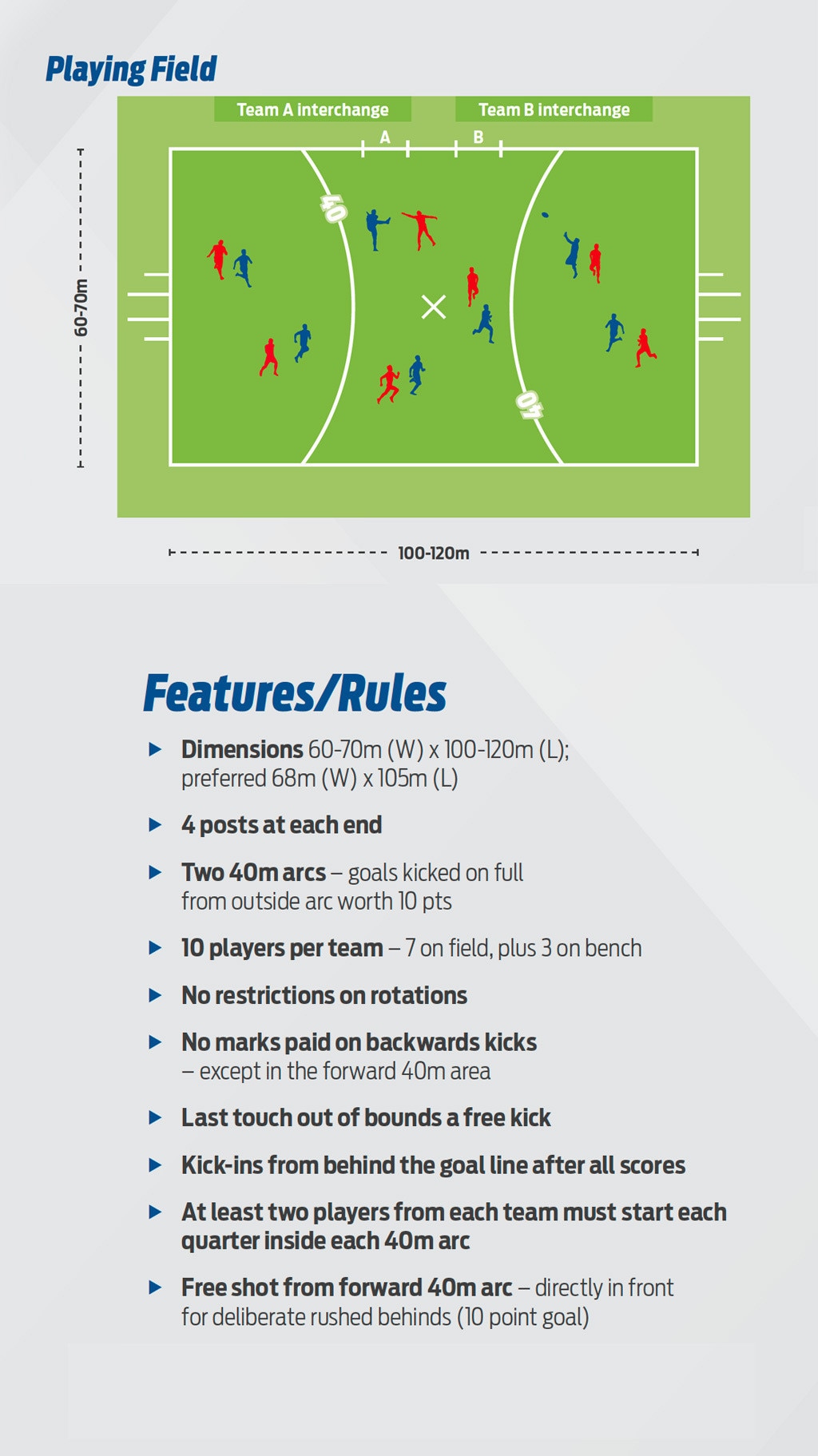 Playing Field

Team A interchange

Team B interchange

A

B

40

40

60-70m

100-120m

Features/Rules

▶ Dimensions 60-70m (W) x 100-120m (L); preferred 68m (W) x 105m (L)

▶ 4 posts at each end

▶ Two 40m arcs – goals kicked on full from outside arc worth 10 pts

▶ 10 players per team – 7 on field, plus 3 on bench

▶ No restrictions on rotations

▶ No marks paid on backwards kicks – except in the forward 40m area

▶ Last touch out of bounds a free kick

▶ Kick-ins from behind the goal line after all scores

▶ At least two players from each team must start each quarter inside each 40m arc

▶ Free shot from forward 40m arc – directly in front for deliberate rushed behinds (10 point goal)