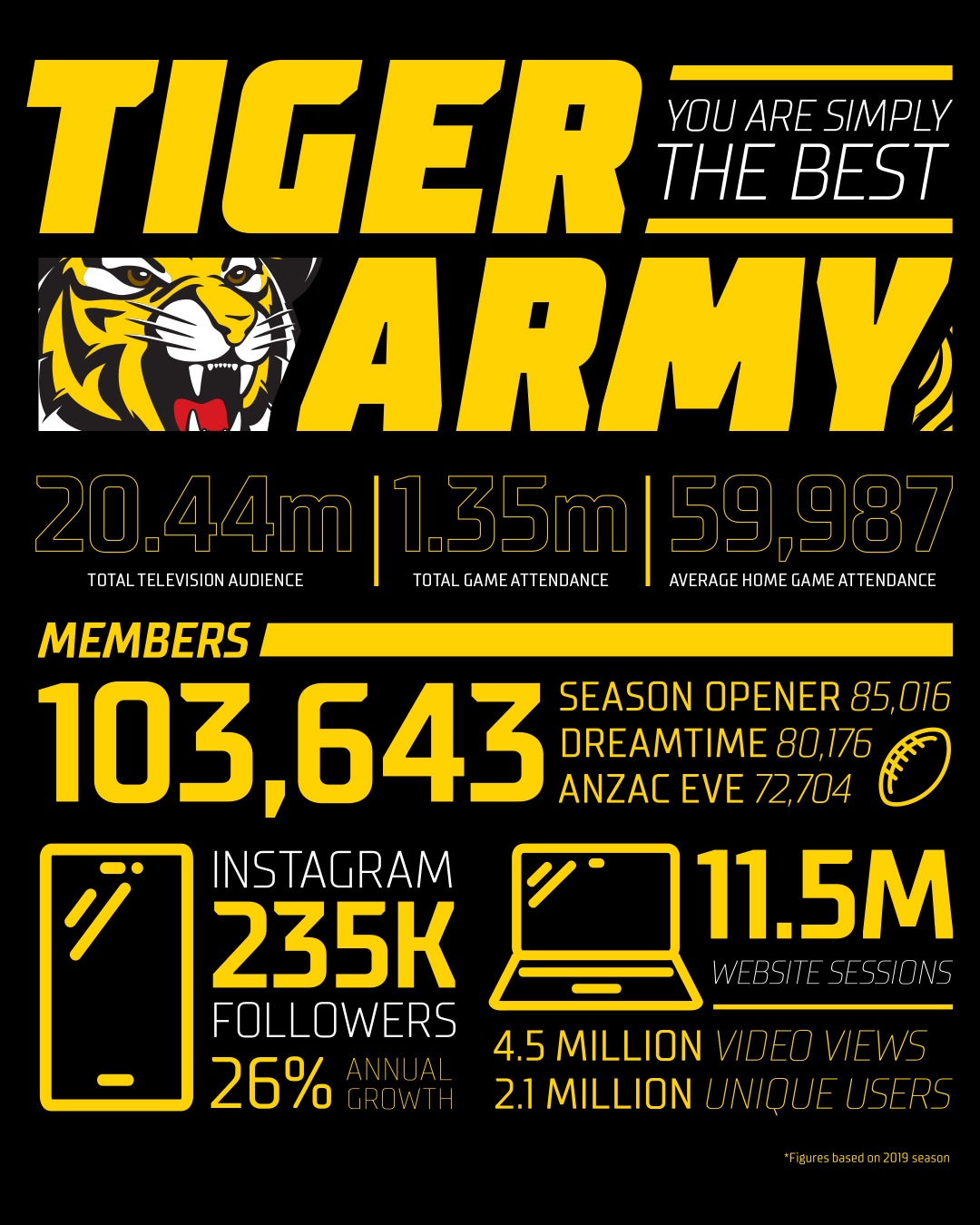 TIGER

YOU ARE SIMPLY THE BEST

ARMY

20.44m
TOTAL TELEVISION AUDIENCE

1.35m
TOTAL GAME ATTENDANCE

59,987
AVERAGE HOME GAME ATTENDANCE

MEMBERS

103,643

SEASON OPENER 85,016
DREAMTIME 80,176
ANZAC EVE 72,704

INSTAGRAM
235K
FOLLOWERS
26% ANNUAL GROWTH

11.5M
WEBSITE SESSIONS

4.5 MILLION VIDEO VIEWS
2.1 MILLION UNIQUE USERS

*Figures based on 2019 season