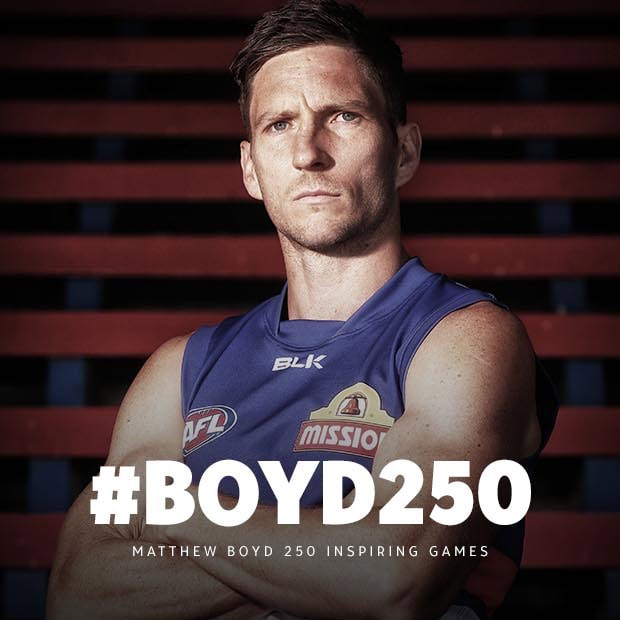 BLK

AFL

MISSION

#BOYD250

MATTHEW BOYD 250 INSPIRING GAMES